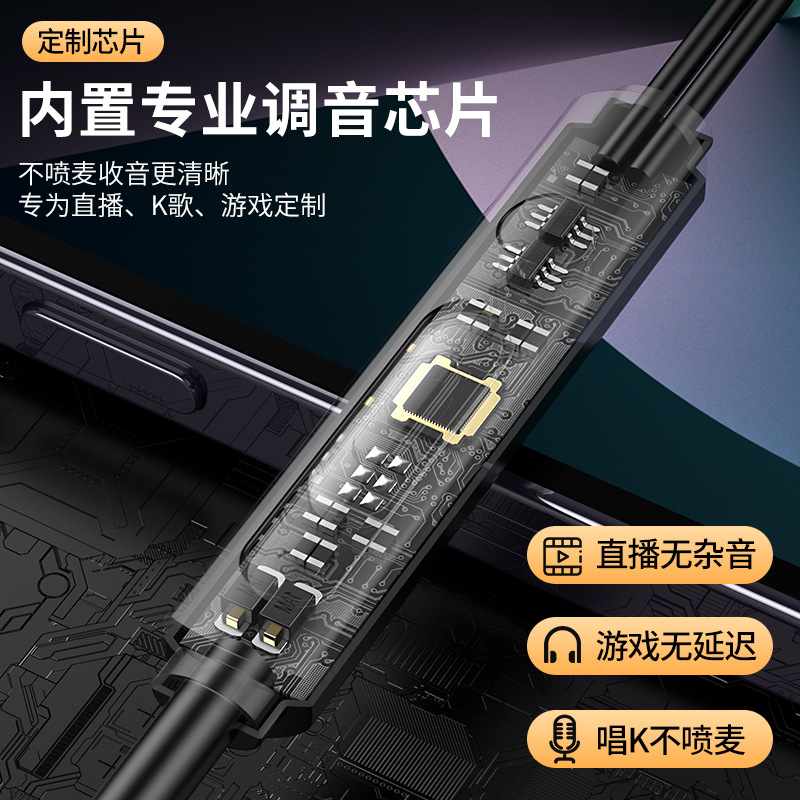 定制芯片

内置专业调音芯片

不喷麦收音更清晰
专为直播、K歌、游戏定制

直播无杂音

游戏无延迟

唱K不喷麦